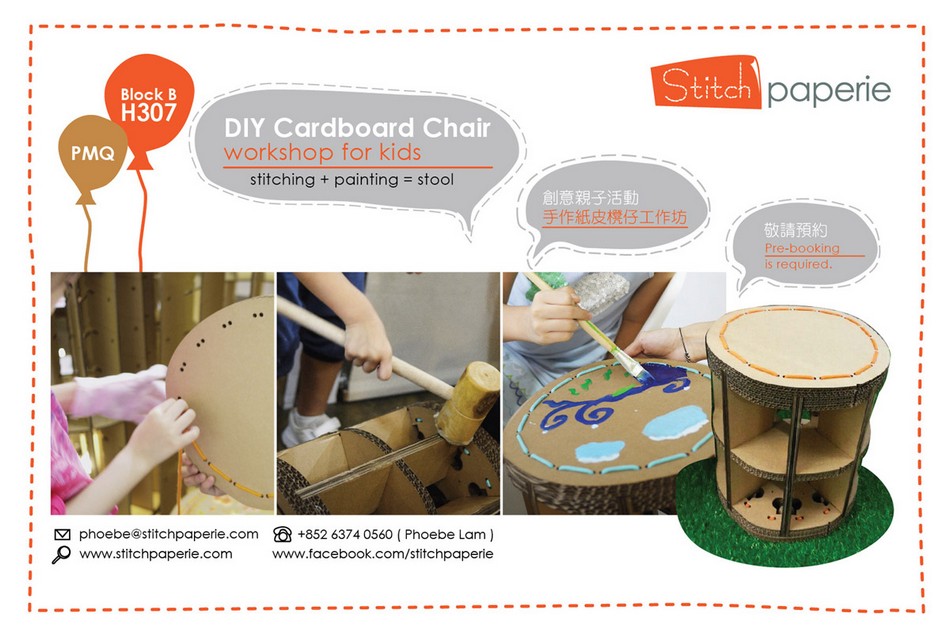 PMQ

Block B
H307

DIY Cardboard Chair
workshop for kids
stitching + painting = stool

Stitch paperie

創意親子活動
手作紙皮櫈仔工作坊

敬請預約
Pre-booking
is required.

phoebe@stitchpaperie.com
www.stitchpaperie.com

+852 6374 0560 ( Phoebe Lam )
www.facebook.com/stitchpaperie