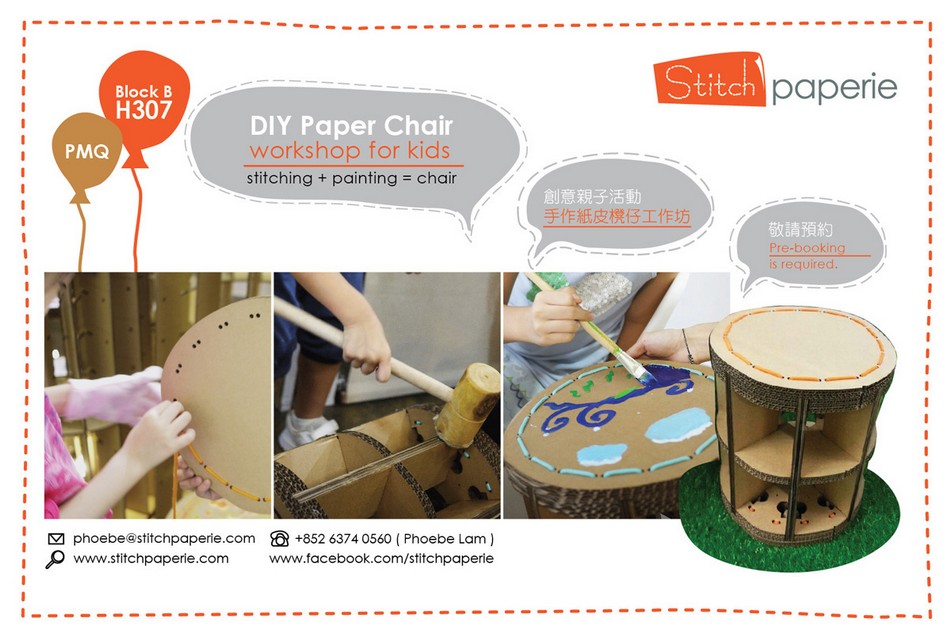 PMQ

Block B
H307

DIY Paper Chair
workshop for kids
stitching + painting = chair

Stitch paperie

創意親子活動
手作紙皮櫈仔工作坊

敬請預約
Pre-booking
is required.

phoebe@stitchpaperie.com
www.stitchpaperie.com

+852 6374 0560 ( Phoebe Lam )
www.facebook.com/stitchpaperie